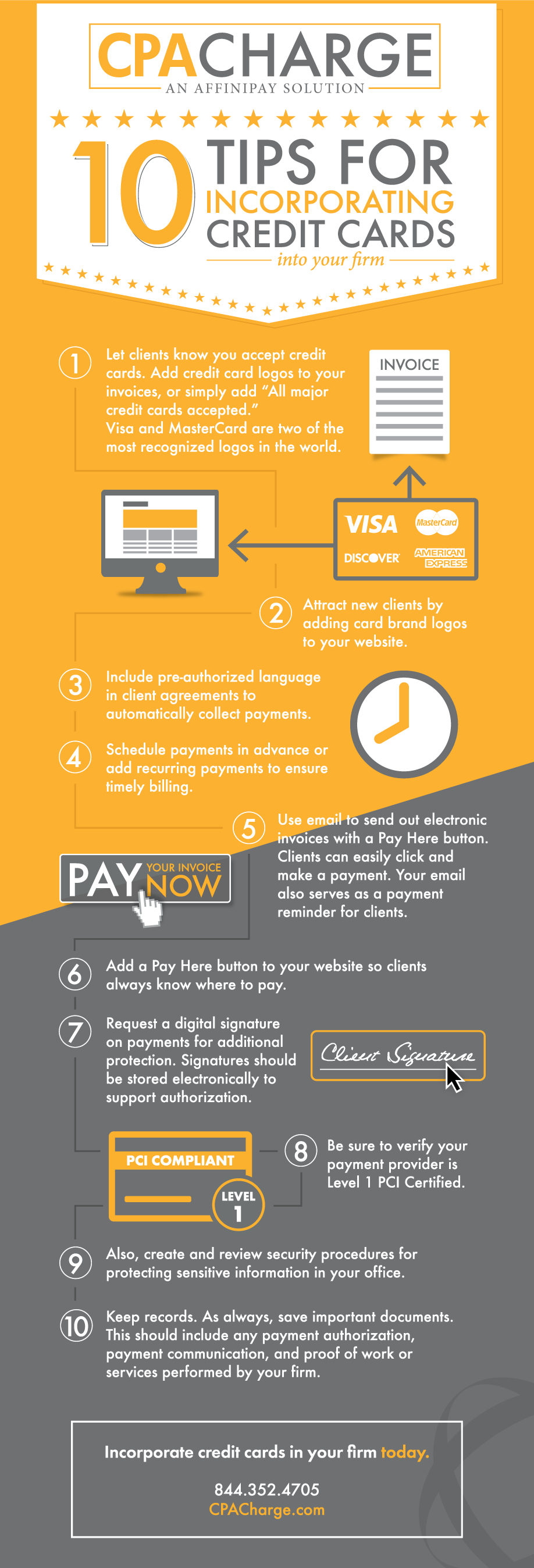 CPACHARGE
AN AFFINIPAY SOLUTION

10 TIPS FOR INCORPORATING CREDIT CARDS
into your firm

1 Let clients know you accept credit cards. Add credit card logos to your invoices, or simply add "All major credit cards accepted."
Visa and MasterCard are two of the most recognized logos in the world.

INVOICE

VISA MasterCard DISCOVER AMERICAN EXPRESS

2 Attract new clients by adding card brand logos to your website.

3 Include pre-authorized language in client agreements to automatically collect payments.

4 Schedule payments in advance or add recurring payments to ensure timely billing.

5 Use email to send out electronic invoices with a Pay Here button. Clients can easily click and make a payment. Your email also serves as a payment reminder for clients.

PAY YOUR INVOICE NOW

6 Add a Pay Here button to your website so clients always know where to pay.

7 Request a digital signature on payments for additional protection. Signatures should be stored electronically to support authorization.

Client Signature

PCI COMPLIANT LEVEL 1

8 Be sure to verify your payment provider is Level 1 PCI Certified.

9 Also, create and review security procedures for protecting sensitive information in your office.

10 Keep records. As always, save important documents. This should include any payment authorization, payment communication, and proof of work or services performed by your firm.

Incorporate credit cards in your firm today.

844.352.4705
CPACharge.com